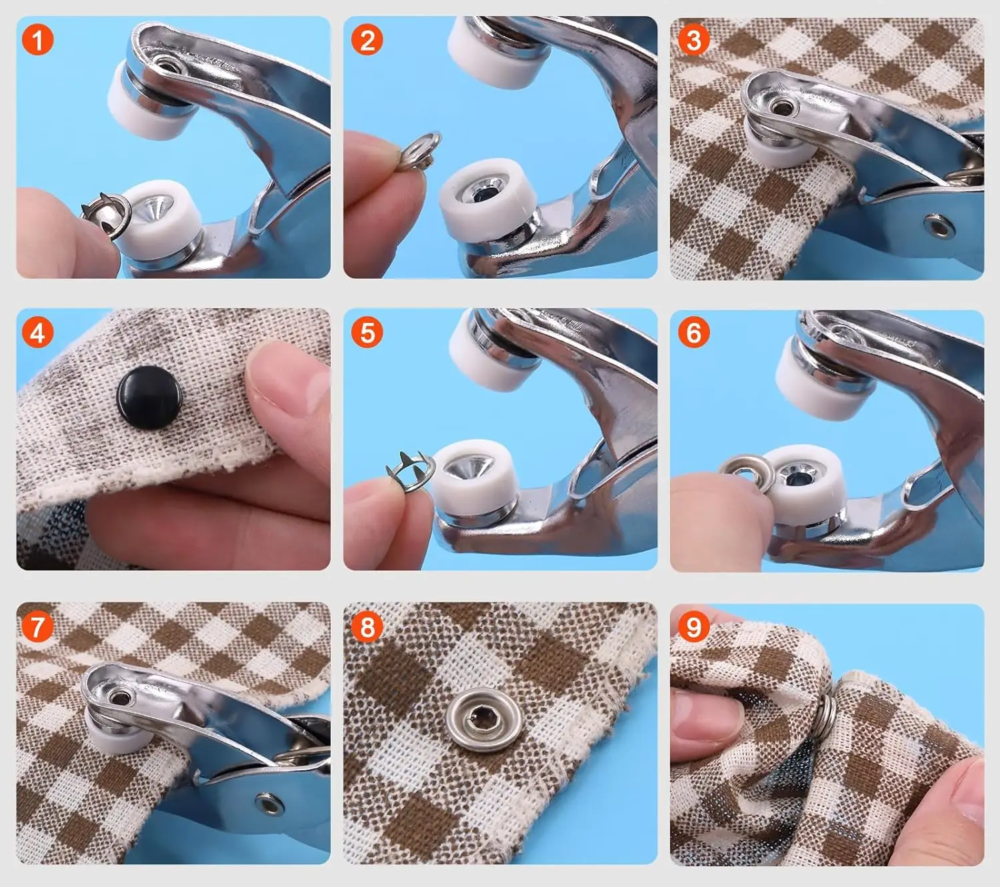 1
2
3
4
5
6
7
8
9